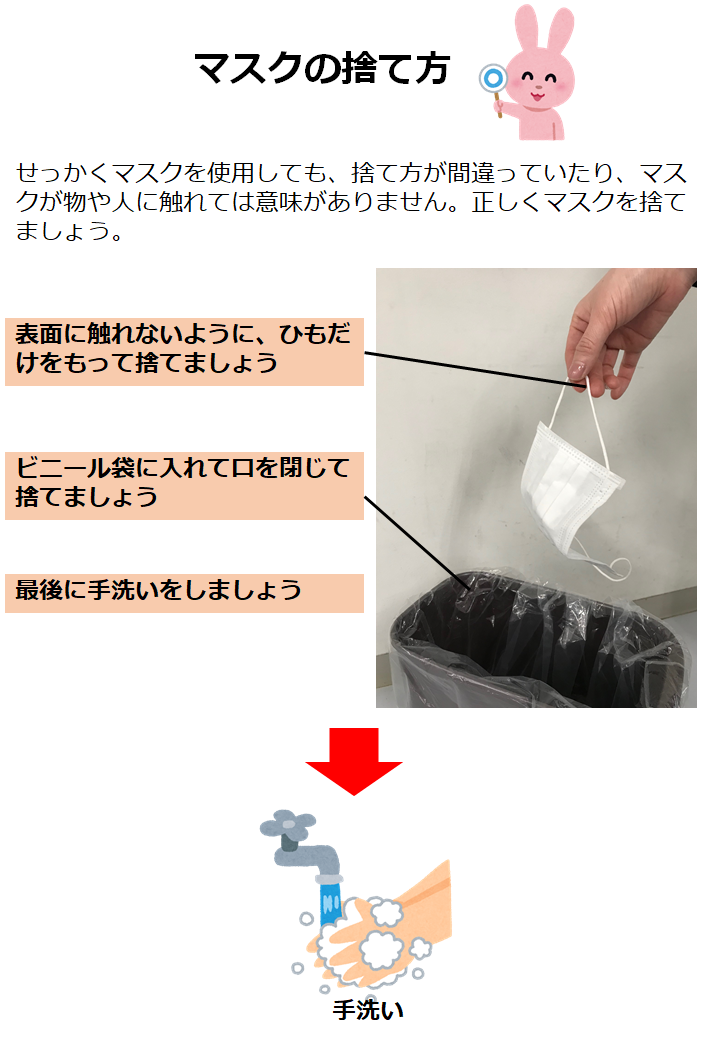 マスクの捨て方

せっかくマスクを使用しても、捨て方が間違っていたり、マスクが物や人に触れては意味がありません。正しくマスクを捨てましょう。

表面に触れないように、ひもだけをもって捨てましょう

ビニール袋に入れて口を閉じて捨てましょう

最後に手洗いをしましょう

手洗い